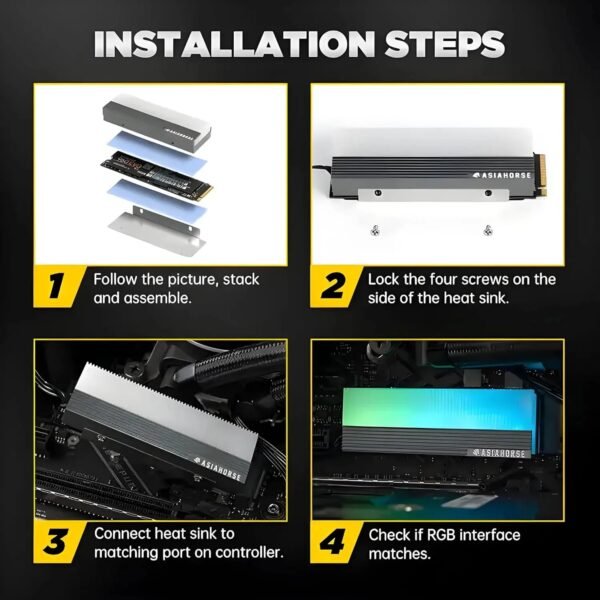 INSTALLATION STEPS

ASIAHORSE

1 Follow the picture, stack and assemble.

ASIAHORSE

2 Lock the four screws on the side of the heat sink.

ASIAHORSE

3 Connect heat sink to matching port on controller.

ASIAHORSE

4 Check if RGB interface matches.