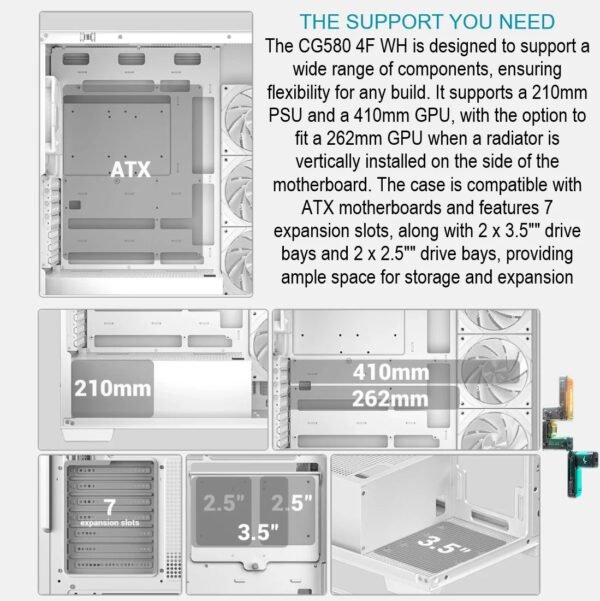 THE SUPPORT YOU NEED

The CG580 4F WH is designed to support a wide range of components, ensuring flexibility for any build. It supports a 210mm PSU and a 410mm GPU, with the option to fit a 262mm GPU when a radiator is vertically installed on the side of the motherboard. The case is compatible with ATX motherboards and features 7 expansion slots, along with 2 x 3.5"" drive bays and 2 x 2.5"" drive bays, providing ample space for storage and expansion

ATX

210mm

410mm
262mm

7
expansion slots

2.5"
2.5"
3.5"

3.5"