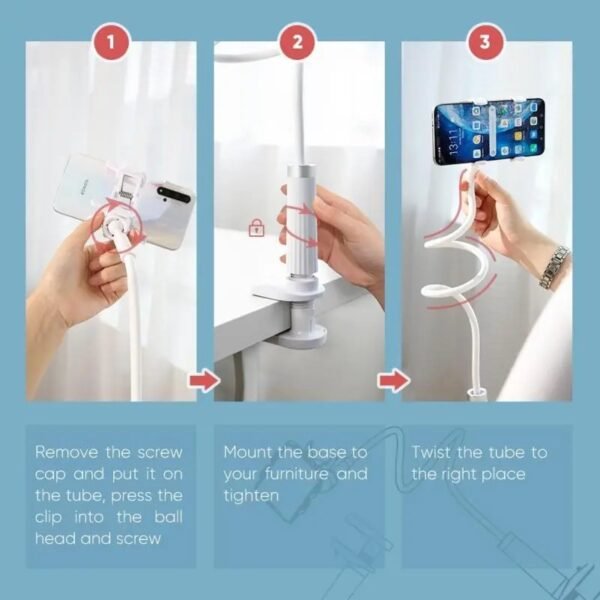 1

2

3

13:11

Remove the screw cap and put it on the tube, press the clip into the ball head and screw

Mount the base to your furniture and tighten

Twist the tube to the right place