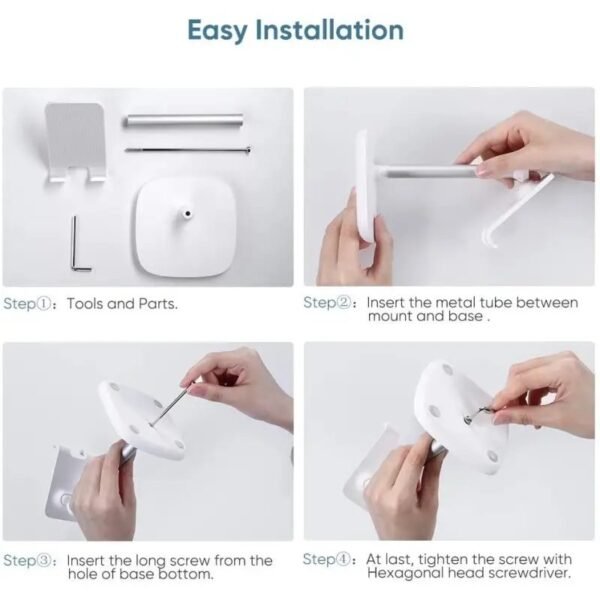 Easy Installation

Step①: Tools and Parts.

Step②: Insert the metal tube between mount and base .

Step③: Insert the long screw from the hole of base bottom.

Step④: At last, tighten the screw with Hexagonal head screwdriver.